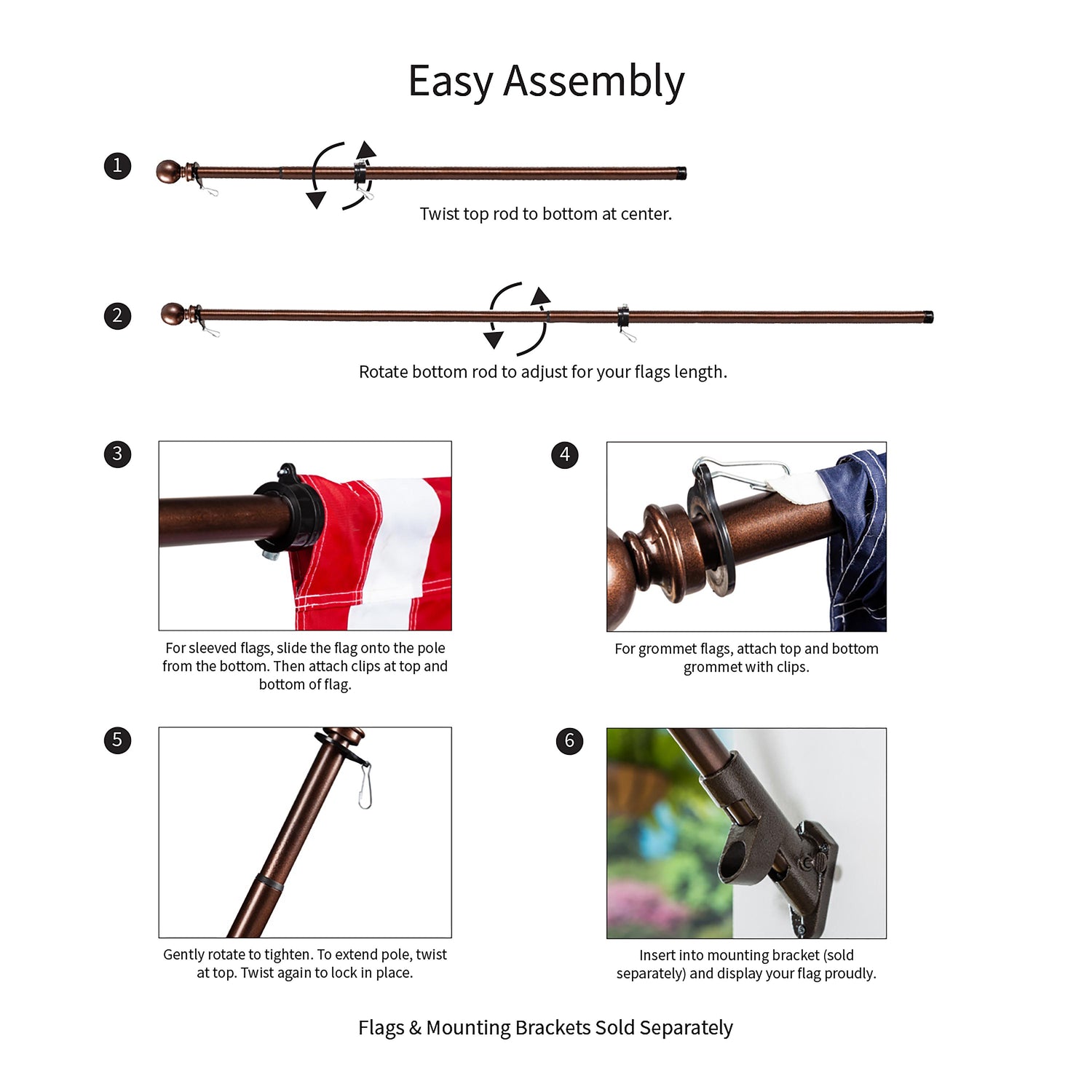 Easy Assembly

1

Twist top rod to bottom at center.

2

Rotate bottom rod to adjust for your flags length.

3

For sleeved flags, slide the flag onto the pole from the bottom. Then attach clips at top and bottom of flag.

4

For grommet flags, attach top and bottom grommet with clips.

5

Gently rotate to tighten. To extend pole, twist at top. Twist again to lock in place.

6

Insert into mounting bracket (sold separately) and display your flag proudly.

Flags & Mounting Brackets Sold Separately