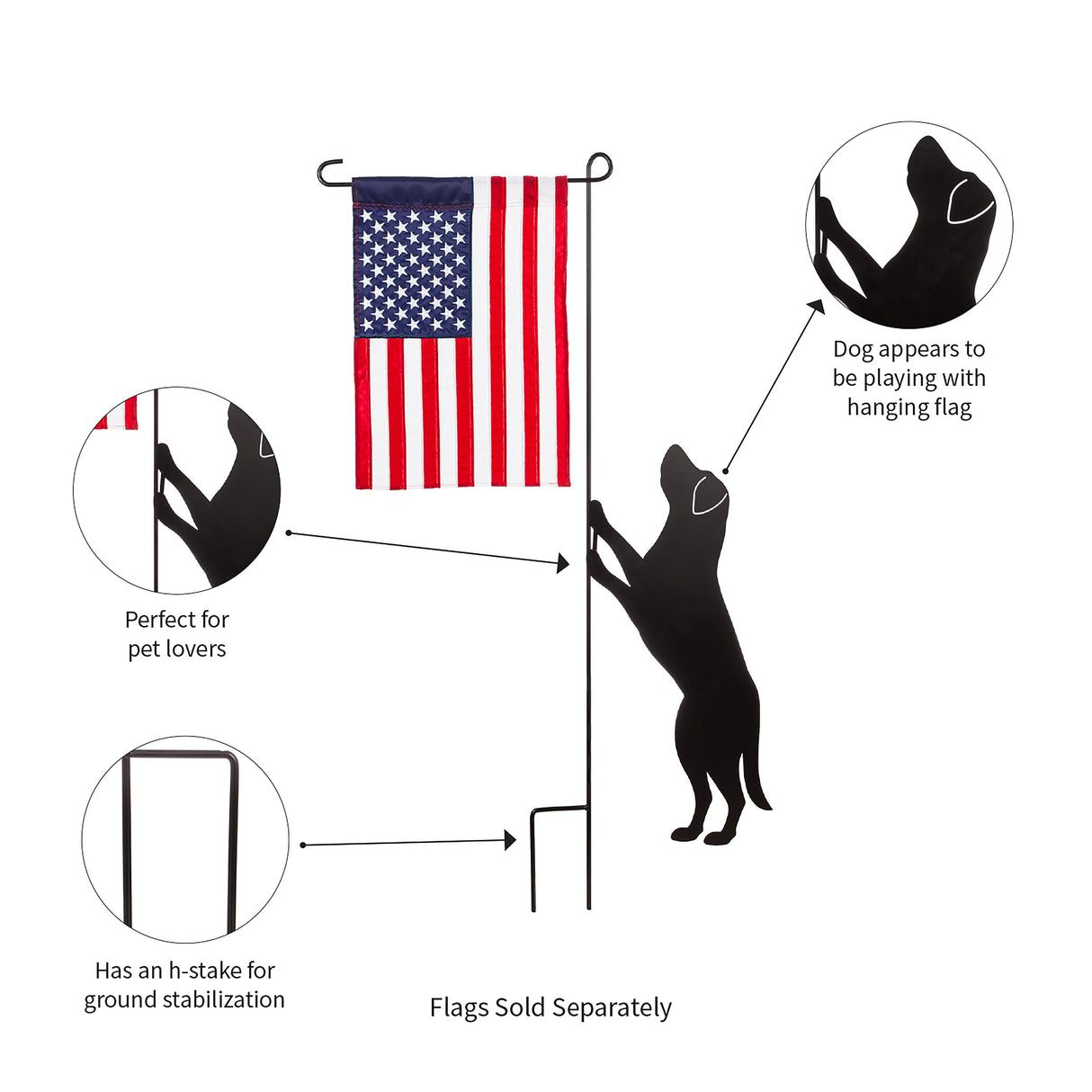 Dog appears to be playing with hanging flag

Perfect for pet lovers

Has an h-stake for ground stabilization

Flags Sold Separately