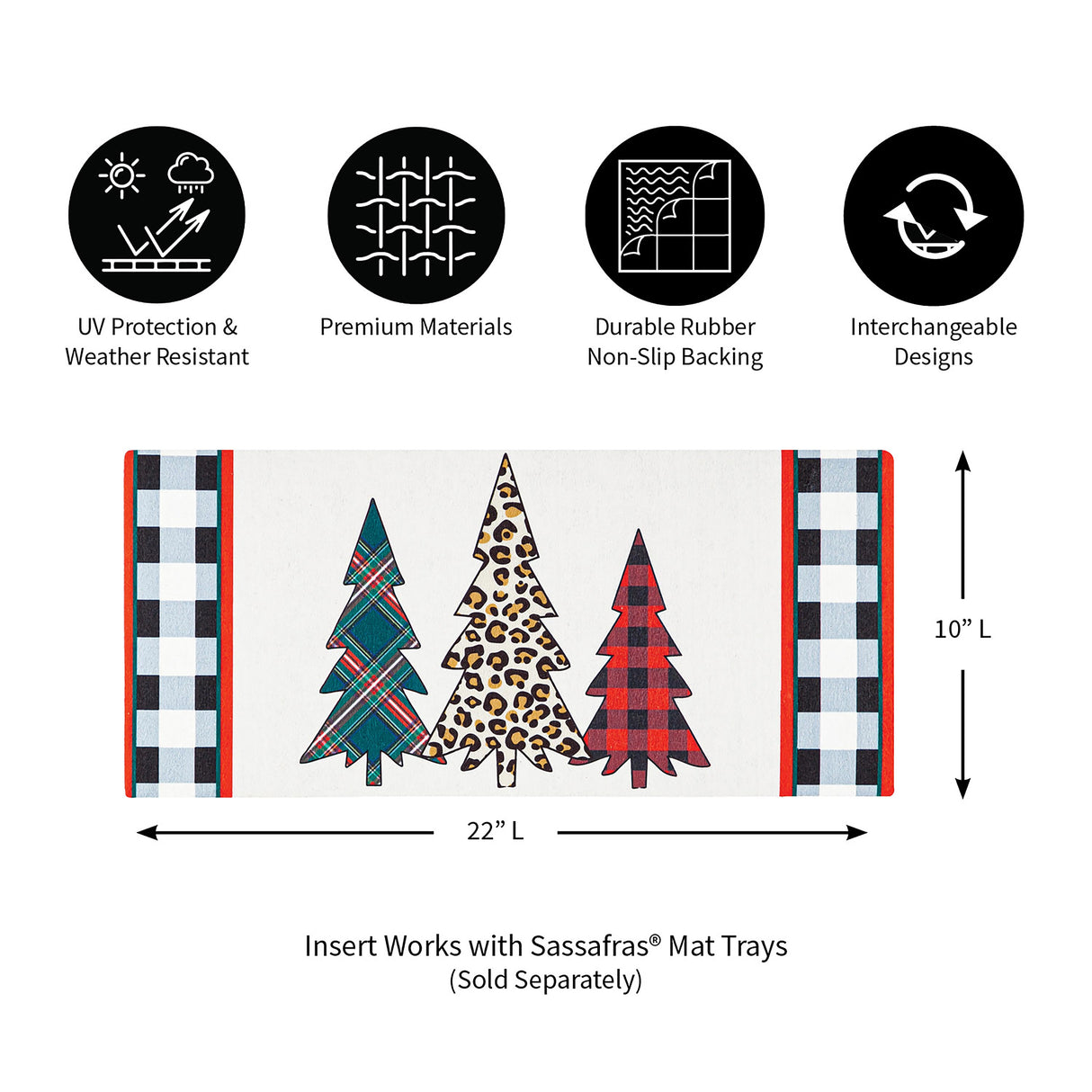 UV Protection & Weather Resistant

Premium Materials

Durable Rubber Non-Slip Backing

Interchangeable Designs

10” L

22” L

Insert Works with Sassafras® Mat Trays
(Sold Separately)