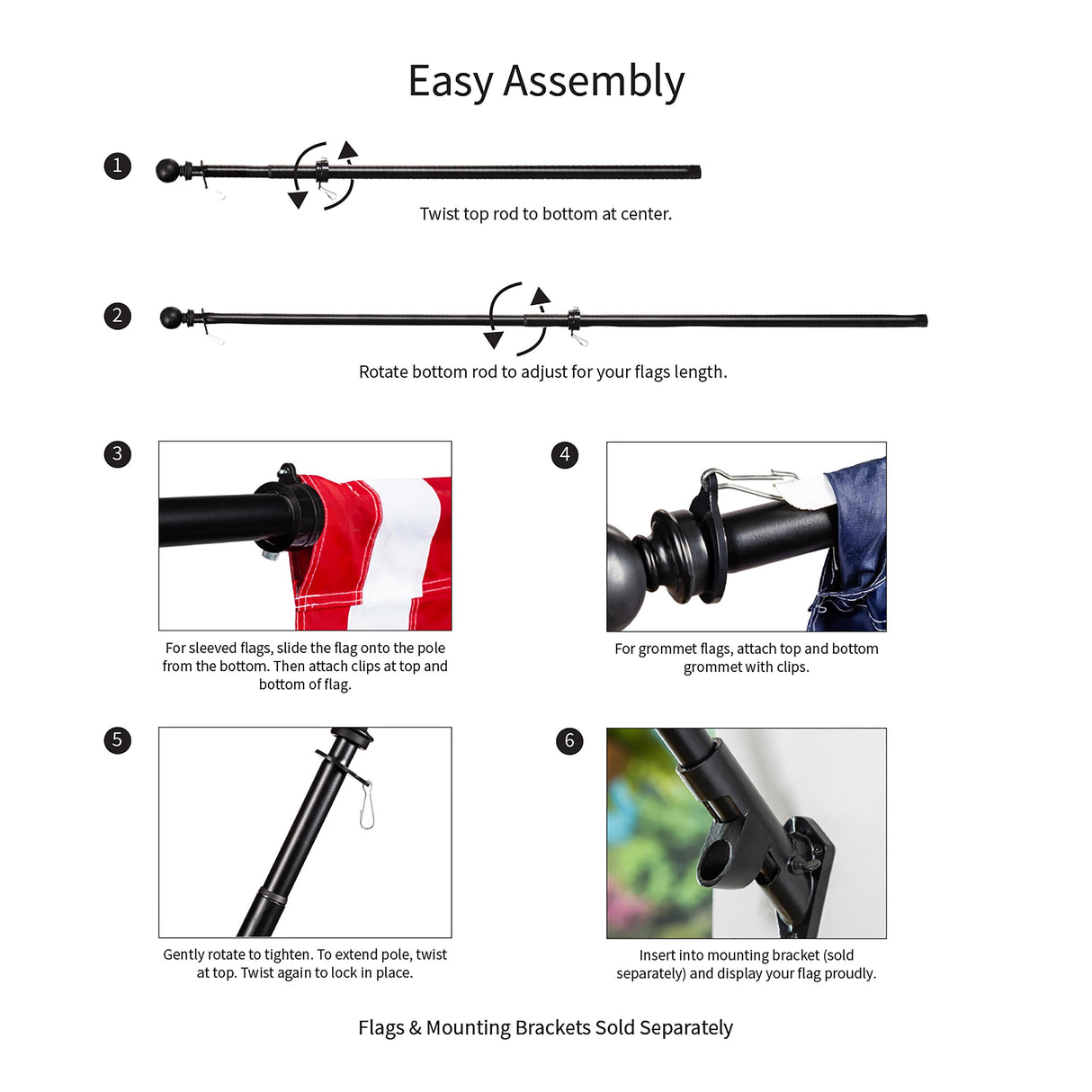 Easy Assembly

1

Twist top rod to bottom at center.

2

Rotate bottom rod to adjust for your flags length.

3

For sleeved flags, slide the flag onto the pole from the bottom. Then attach clips at top and bottom of flag.

4

For grommet flags, attach top and bottom grommet with clips.

5

Gently rotate to tighten. To extend pole, twist at top. Twist again to lock in place.

6

Insert into mounting bracket (sold separately) and display your flag proudly.

Flags & Mounting Brackets Sold Separately