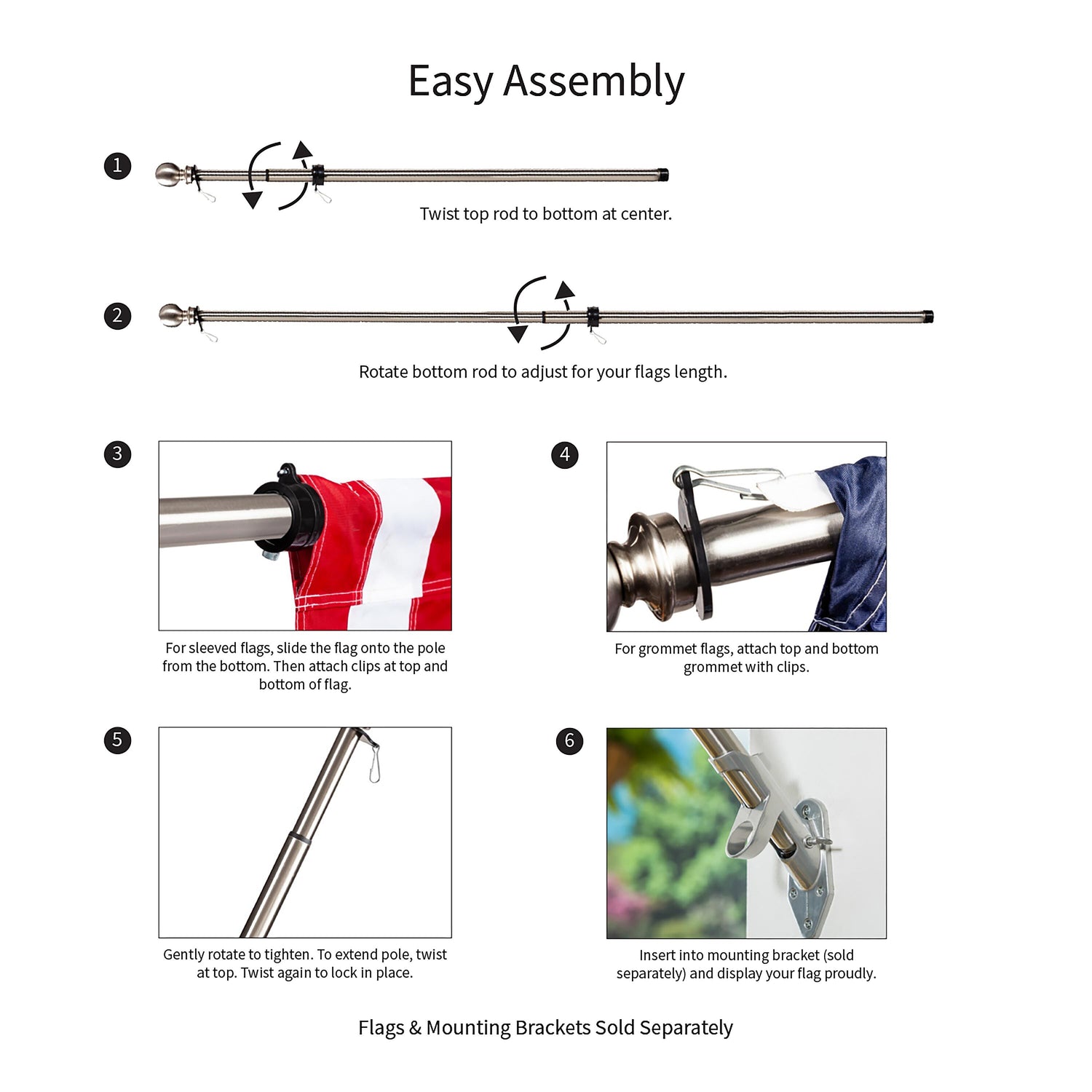 Easy Assembly

1

Twist top rod to bottom at center.

2

Rotate bottom rod to adjust for your flags length.

3

For sleeved flags, slide the flag onto the pole from the bottom. Then attach clips at top and bottom of flag.

4

For grommet flags, attach top and bottom grommet with clips.

5

Gently rotate to tighten. To extend pole, twist at top. Twist again to lock in place.

6

Insert into mounting bracket (sold separately) and display your flag proudly.

Flags & Mounting Brackets Sold Separately