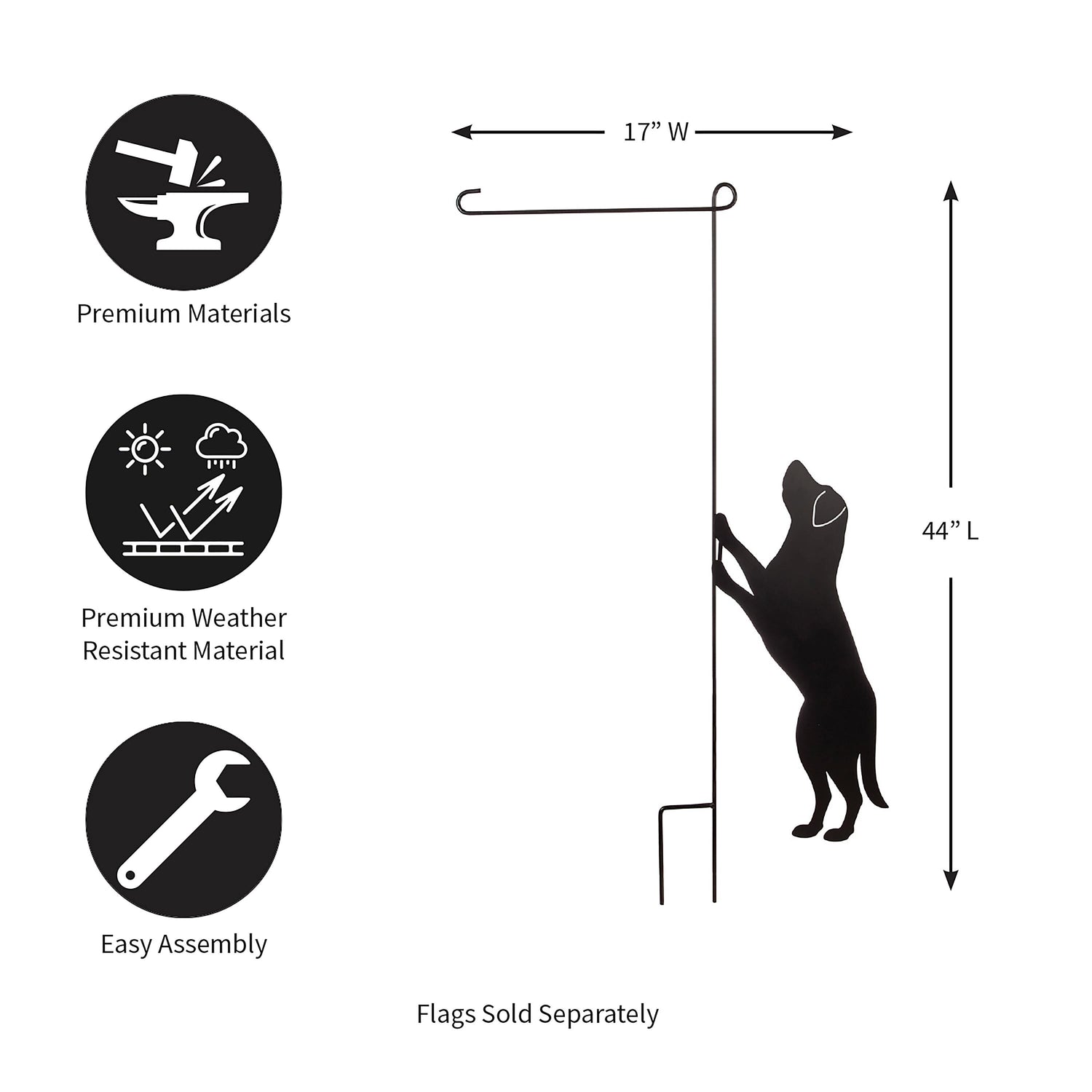 Premium Materials

Premium Weather Resistant Material

Easy Assembly

17” W

44” L

Flags Sold Separately