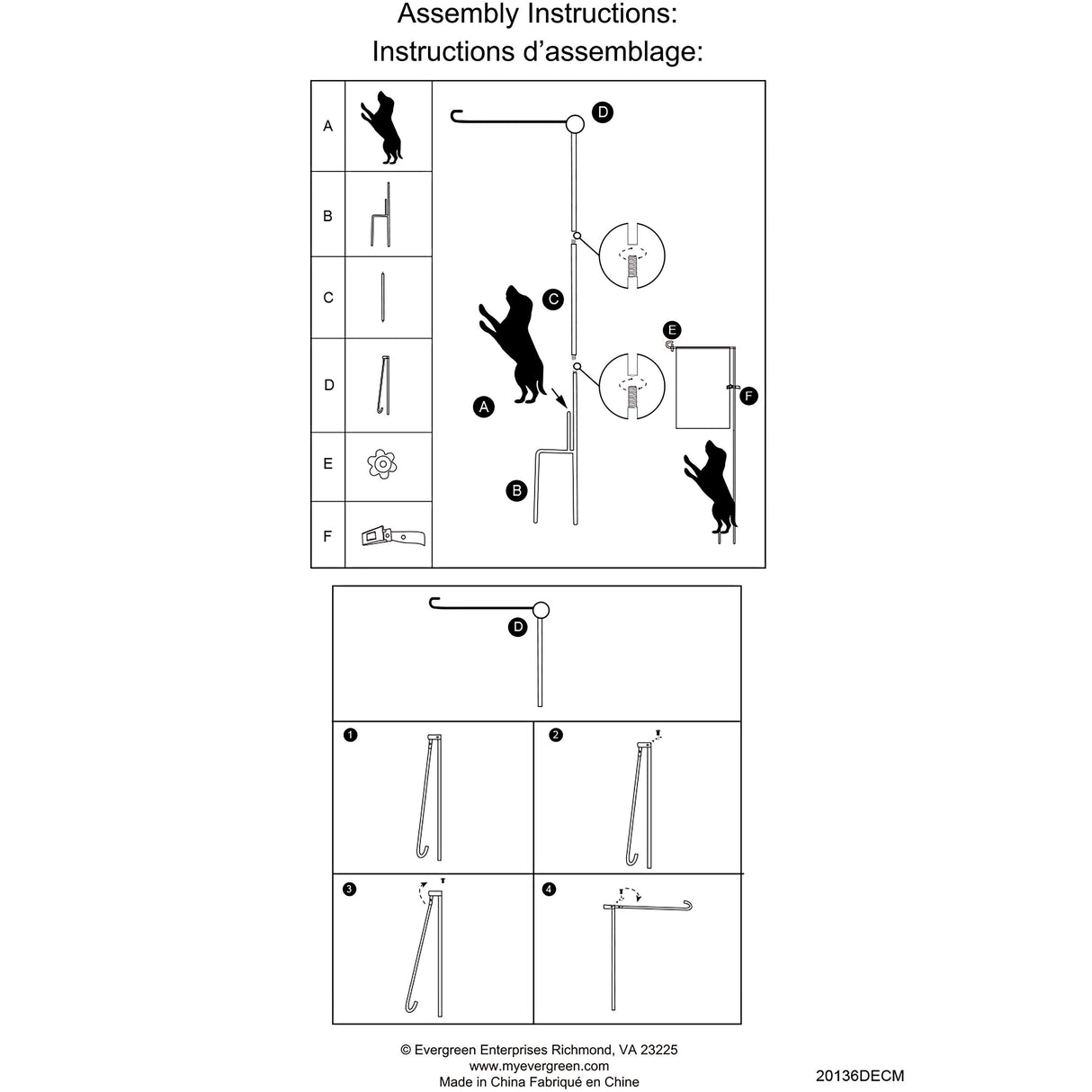 Assembly Instructions:
Instructions d'assemblage:

A
B
C
D
E
F

D
C
E
F
A
B

D

1
2
3
4

© Evergreen Enterprises Richmond, VA 23225
www.myevergreen.com
Made in China Fabriqué en Chine

20136DECM